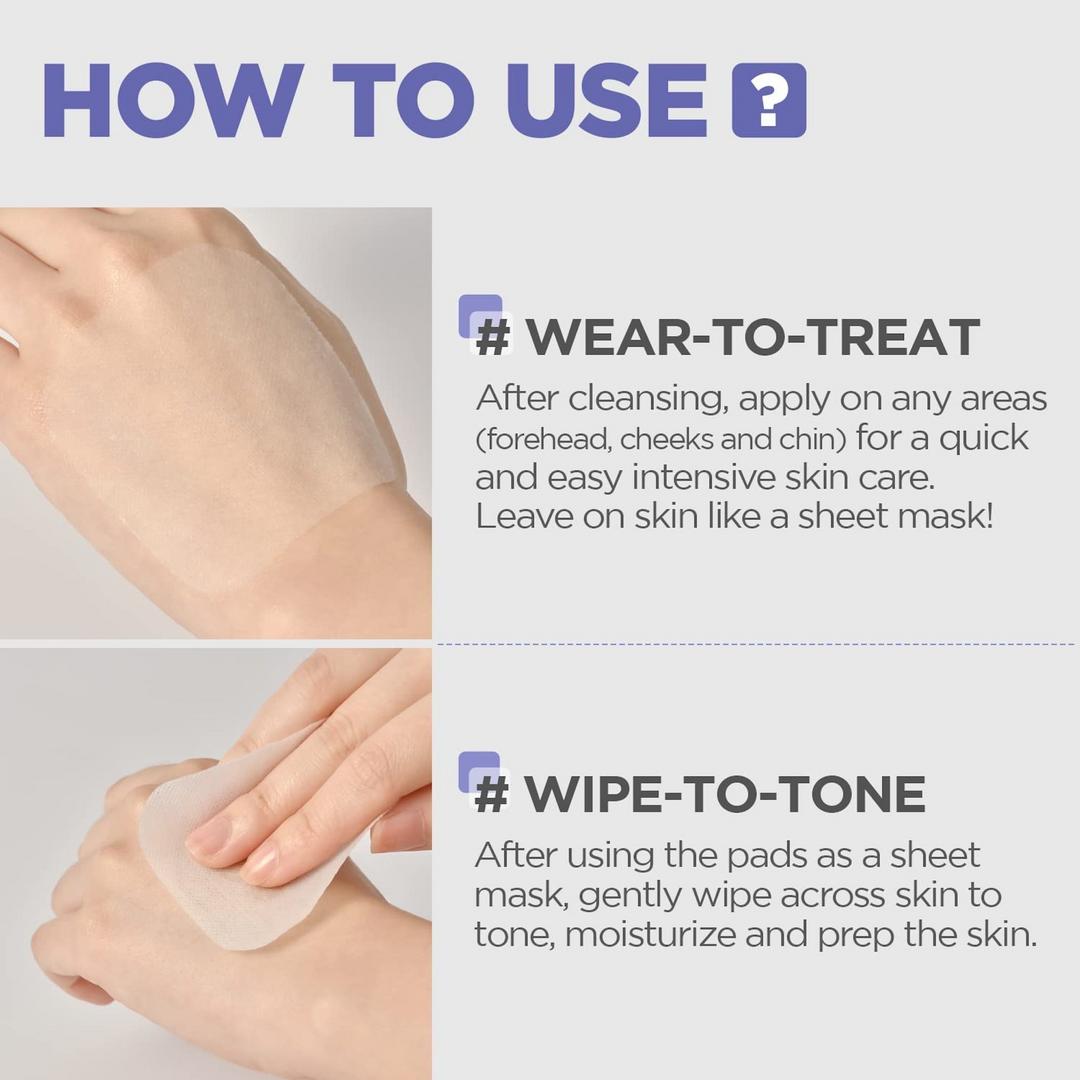 HOW TO USE ?

# WEAR-TO-TREAT

After cleansing, apply on any areas (forehead, cheeks and chin) for a quick and easy intensive skin care. Leave on skin like a sheet mask!

# WIPE-TO-TONE

After using the pads as a sheet mask, gently wipe across skin to tone, moisturize and prep the skin.