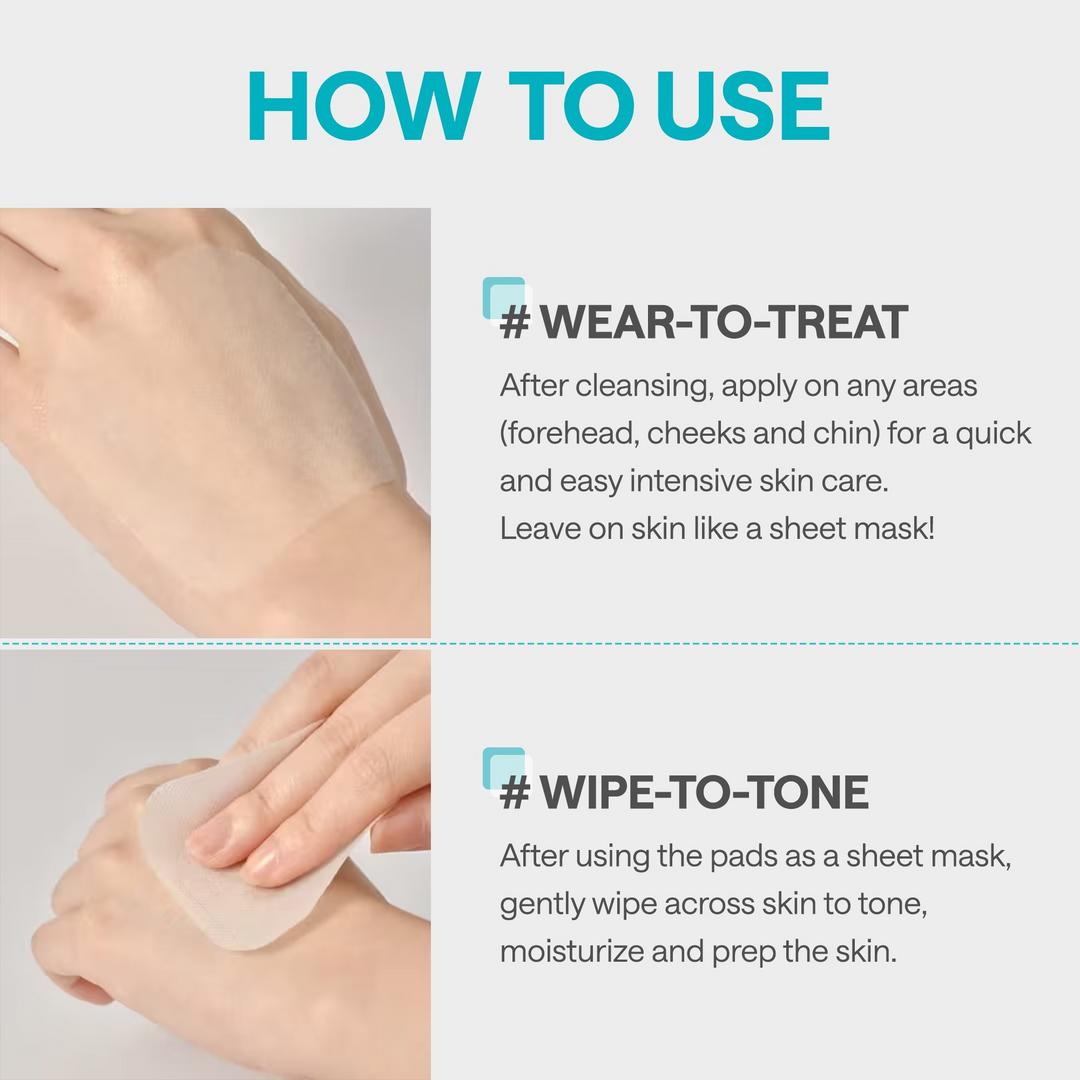 HOW TO USE

# WEAR-TO-TREAT

After cleansing, apply on any areas (forehead, cheeks and chin) for a quick and easy intensive skin care.
Leave on skin like a sheet mask!

# WIPE-TO-TONE

After using the pads as a sheet mask, gently wipe across skin to tone, moisturize and prep the skin.