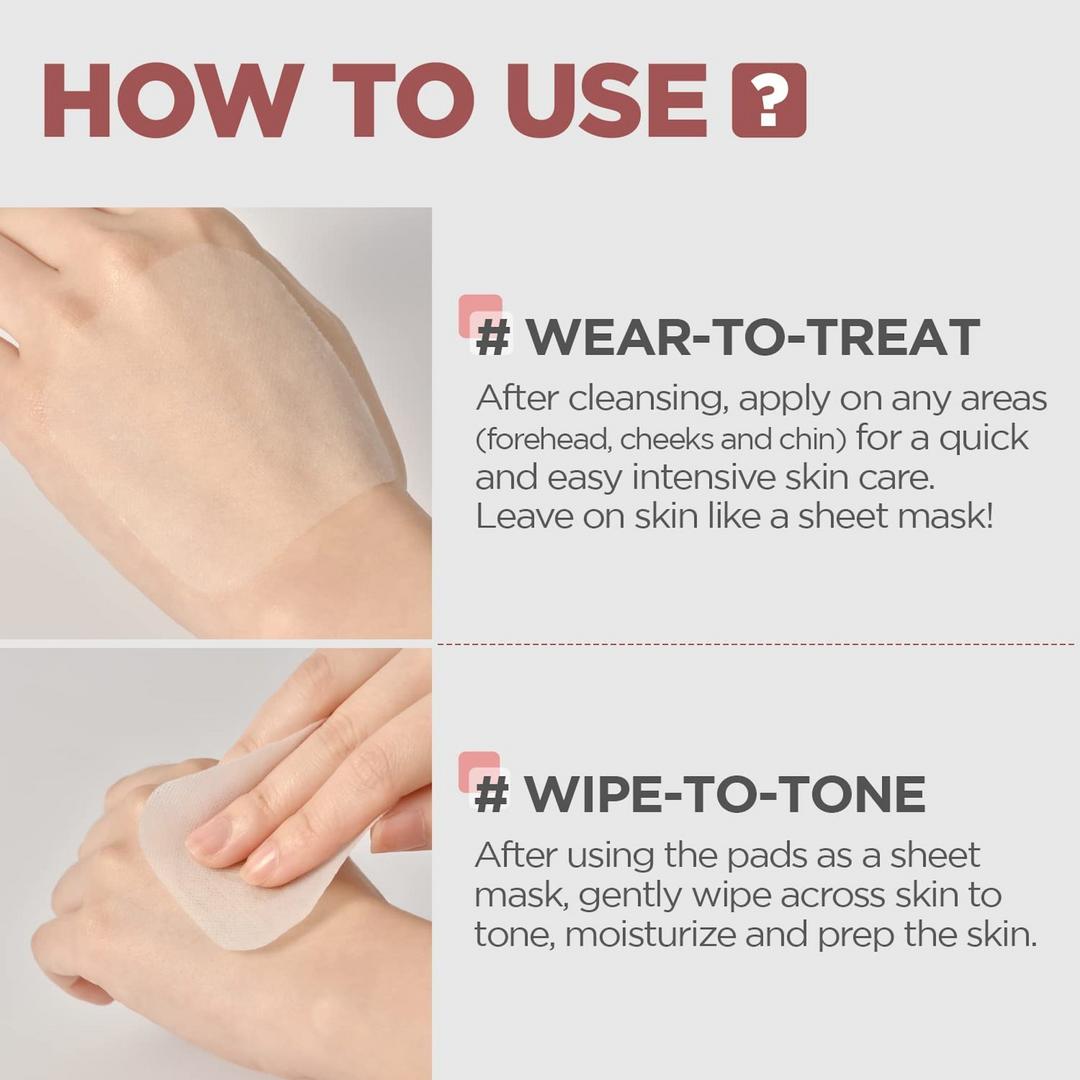 HOW TO USE ?

# WEAR-TO-TREAT

After cleansing, apply on any areas (forehead, cheeks and chin) for a quick and easy intensive skin care. Leave on skin like a sheet mask!

# WIPE-TO-TONE

After using the pads as a sheet mask, gently wipe across skin to tone, moisturize and prep the skin.